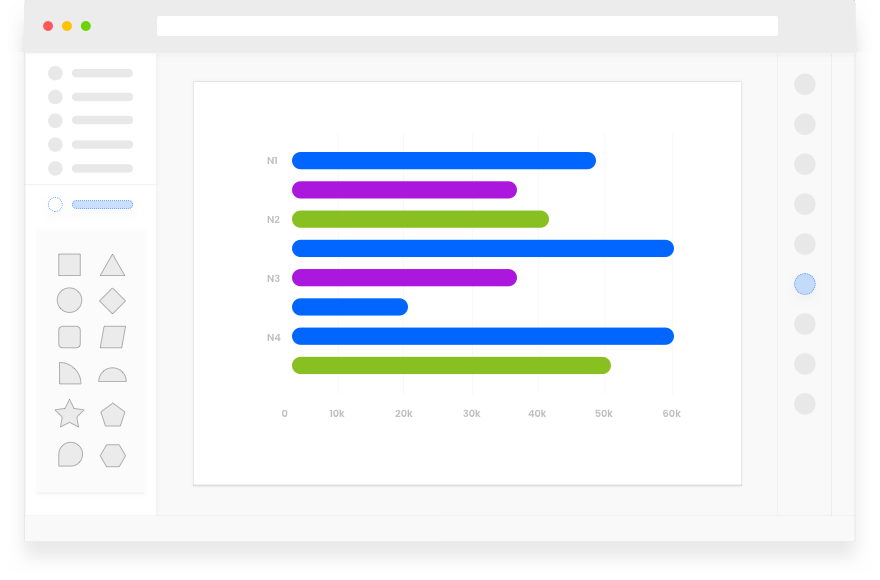 N1
N2
N3
N4
0 10k 20k 30k 40k 50k 60k